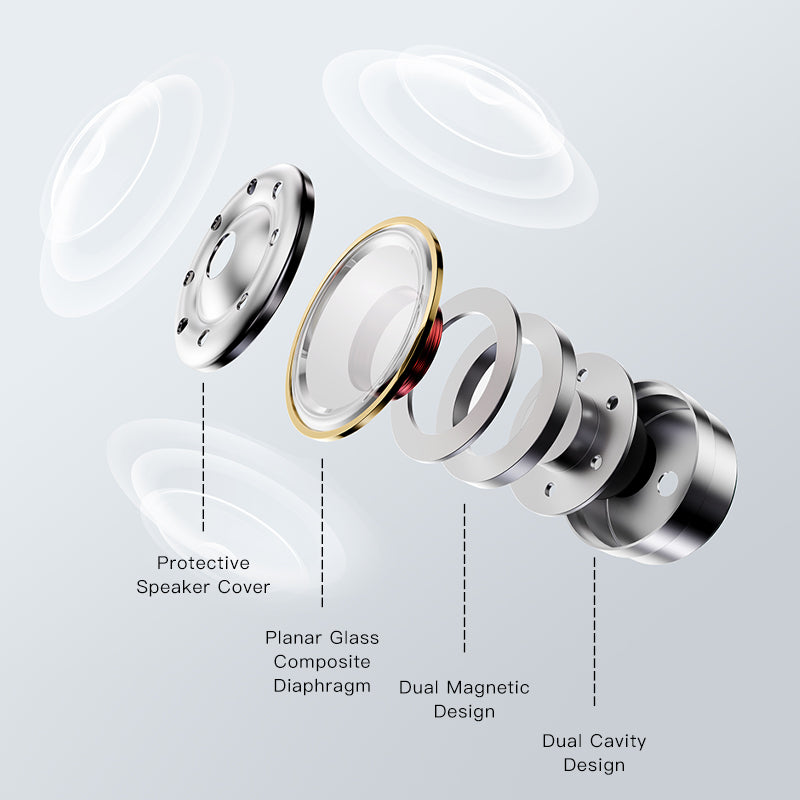 Protective Speaker Cover

Planar Glass Composite Diaphragm

Dual Magnetic Design

Dual Cavity Design